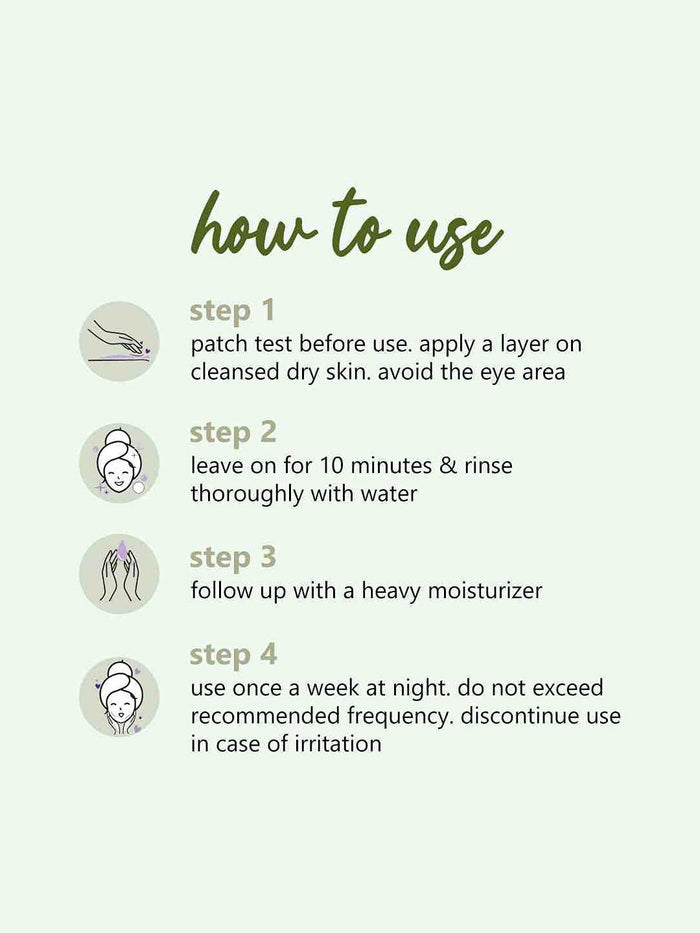 how to use

step 1
patch test before use. apply a layer on cleansed dry skin. avoid the eye area

step 2
leave on for 10 minutes & rinse thoroughly with water

step 3
follow up with a heavy moisturizer

step 4
use once a week at night. do not exceed recommended frequency. discontinue use in case of irritation