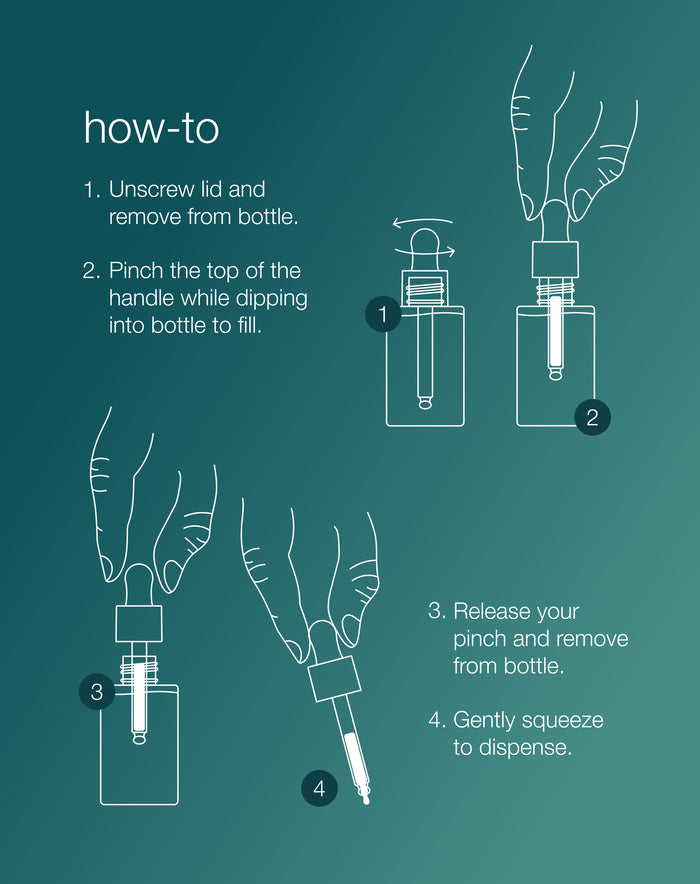 how-to

1. Unscrew lid and remove from bottle.

2. Pinch the top of the handle while dipping into bottle to fill.

1

2

3

4

3. Release your pinch and remove from bottle.

4. Gently squeeze to dispense.